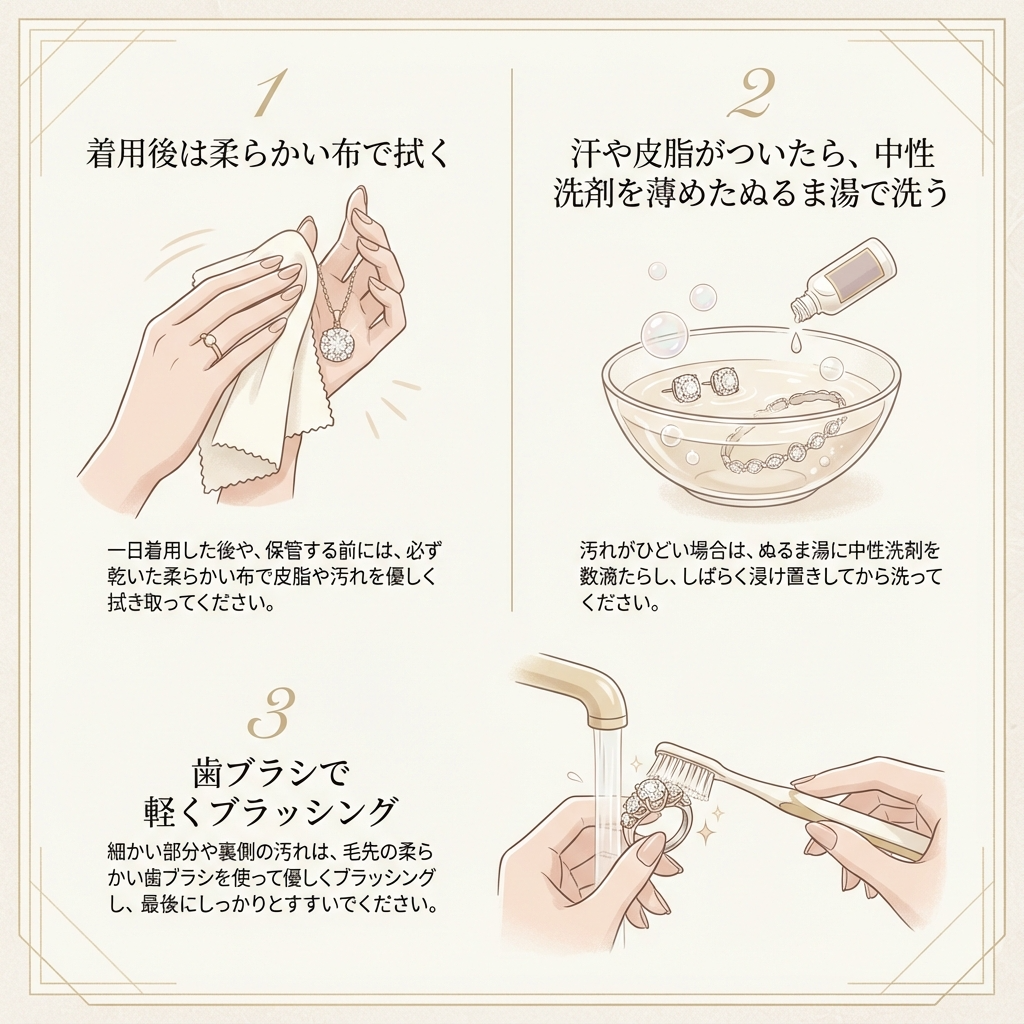 1

着用後は柔らかい布で拭く

一日着用した後や、保管する前には、必ず乾いた柔らかい布で皮脂や汚れを優しく拭き取ってください。

2

汗や皮脂がついたら、中性洗剤を薄めたぬるま湯で洗う

汚れがひどい場合は、ぬるま湯に中性洗剤を数滴たらし、しばらく浸け置きしてから洗ってください。

3

歯ブラシで軽くブラッシング

細かい部分や裏側の汚れは、毛先の柔らかい歯ブラシを使って優しくブラッシングし、最後にしっかりとすすいでください。